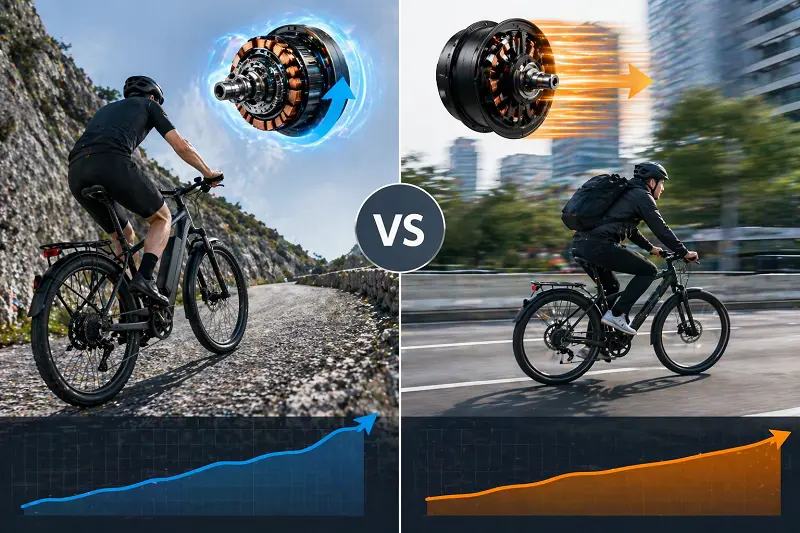 VS